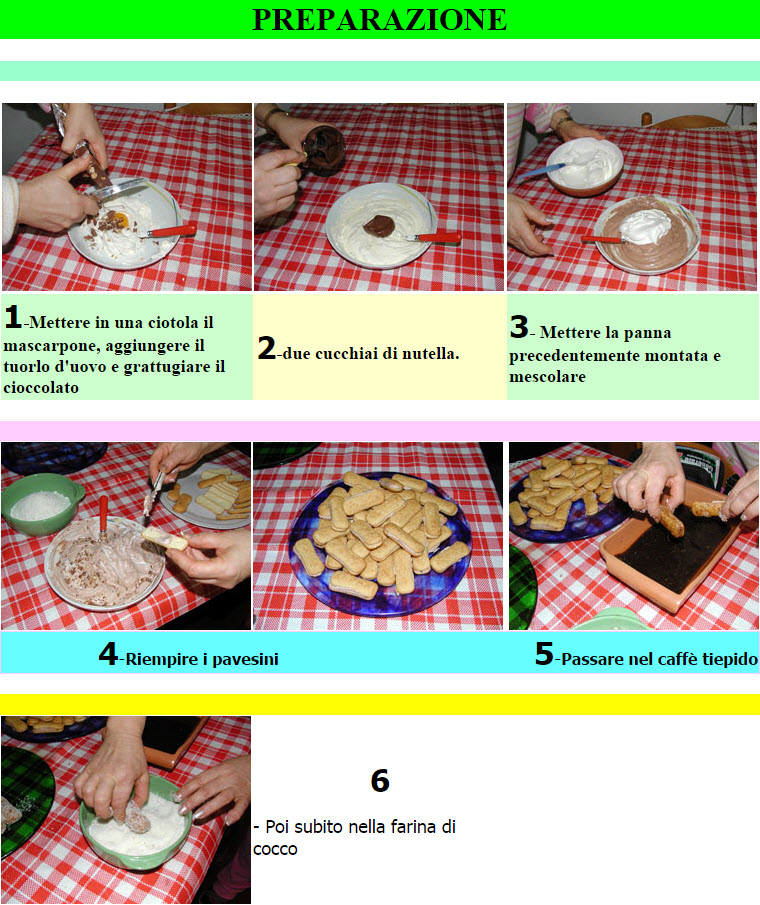 PREPARAZIONE

1-Mettere in una ciotola il mascarpone, aggiungere il tuorlo d'uovo e grattugiare il cioccolato

2-due cucchiai di nutella.

3- Mettere la panna precedentemente montata e mescolare

4-Riempire i pavesini

5-Passare nel caffè tiepido

6

- Poi subito nella farina di cocco